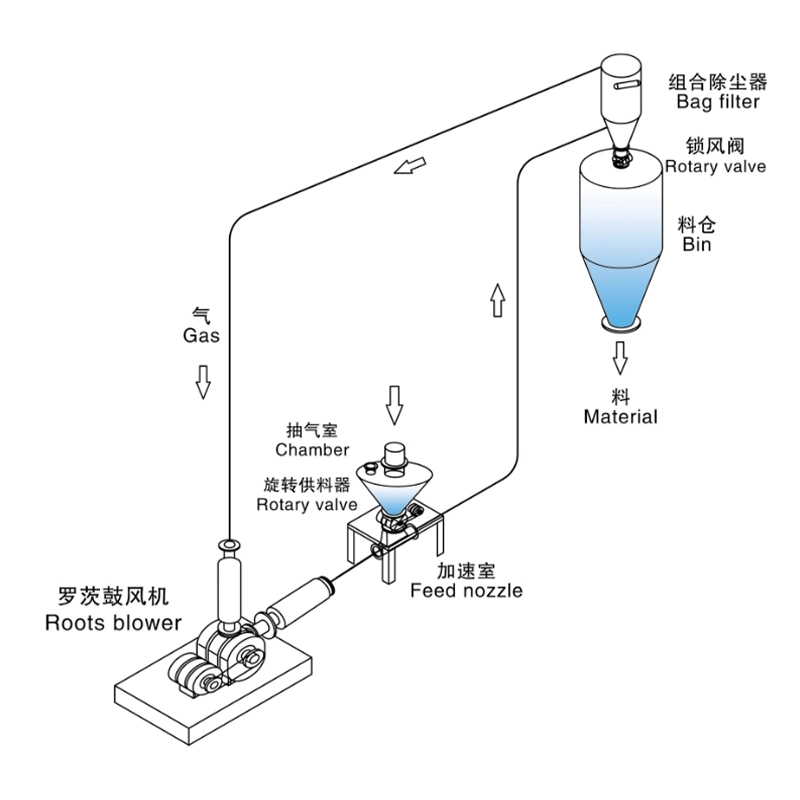 组合除尘器
Bag filter

锁风阀
Rotary valve

料仓
Bin

气
Gas

料
Material

抽气室
Chamber

旋转供料器
Rotary valve

加速室
Feed nozzle

罗茨鼓风机
Roots blower