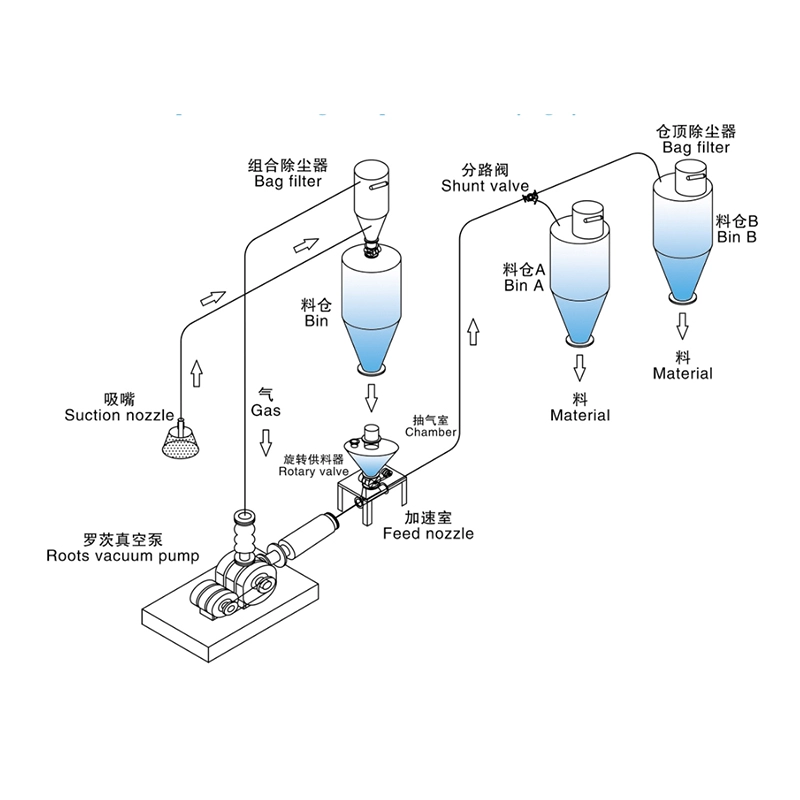 组合除尘器
Bag filter

分路阀
Shunt valve

仓顶除尘器
Bag filter

料仓B
Bin B

料仓A
Bin A

料仓
Bin

吸嘴
Suction nozzle

气
Gas

抽气室
Chamber

旋转供料器
Rotary valve

料
Material

料
Material

加速室
Feed nozzle

罗茨真空泵
Roots vacuum pump